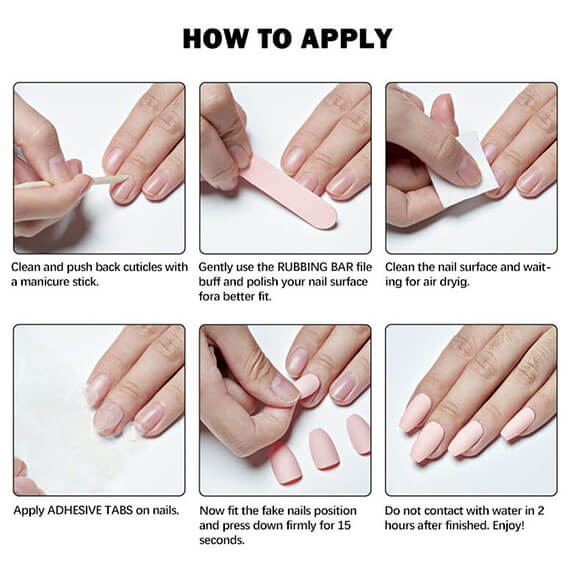 HOW TO APPLY

Clean and push back cuticles with a manicure stick.

Gently use the RUBBING BAR file buff and polish your nail surface fora better fit.

Clean the nail surface and waiting for air dryig.

Apply ADHESIVE TABS on nails.

Now fit the fake nails position and press down firmly for 15 seconds.

Do not contact with water in 2 hours after finished. Enjoy!